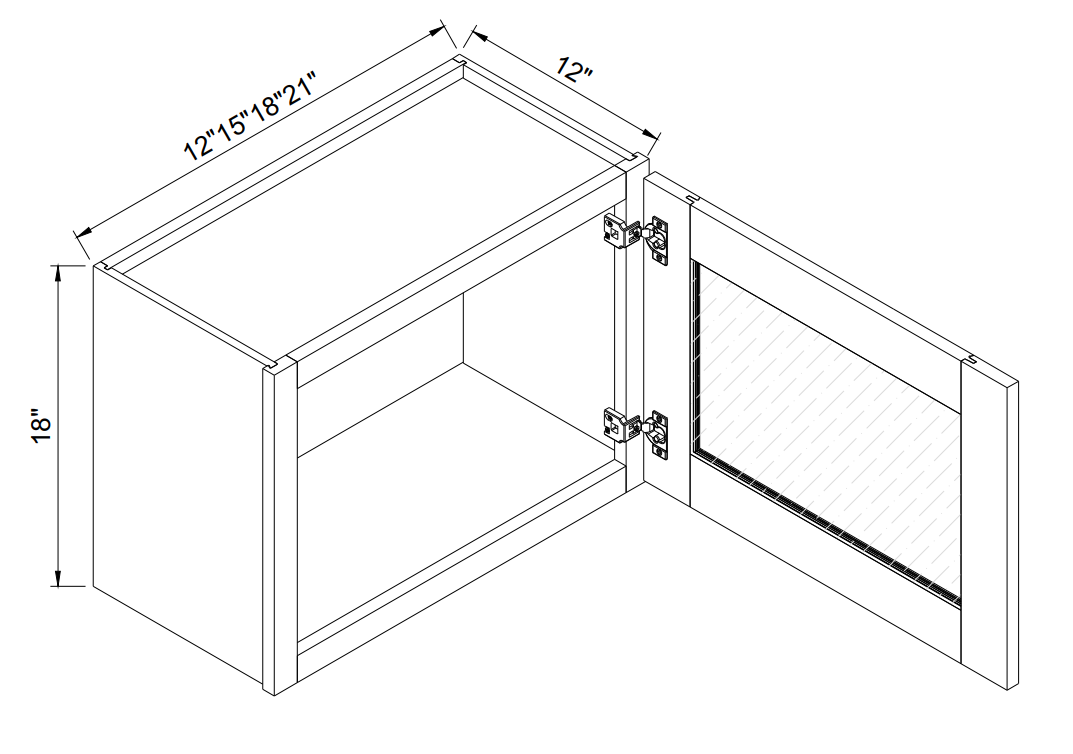 12"15"18"21"

12"

18"